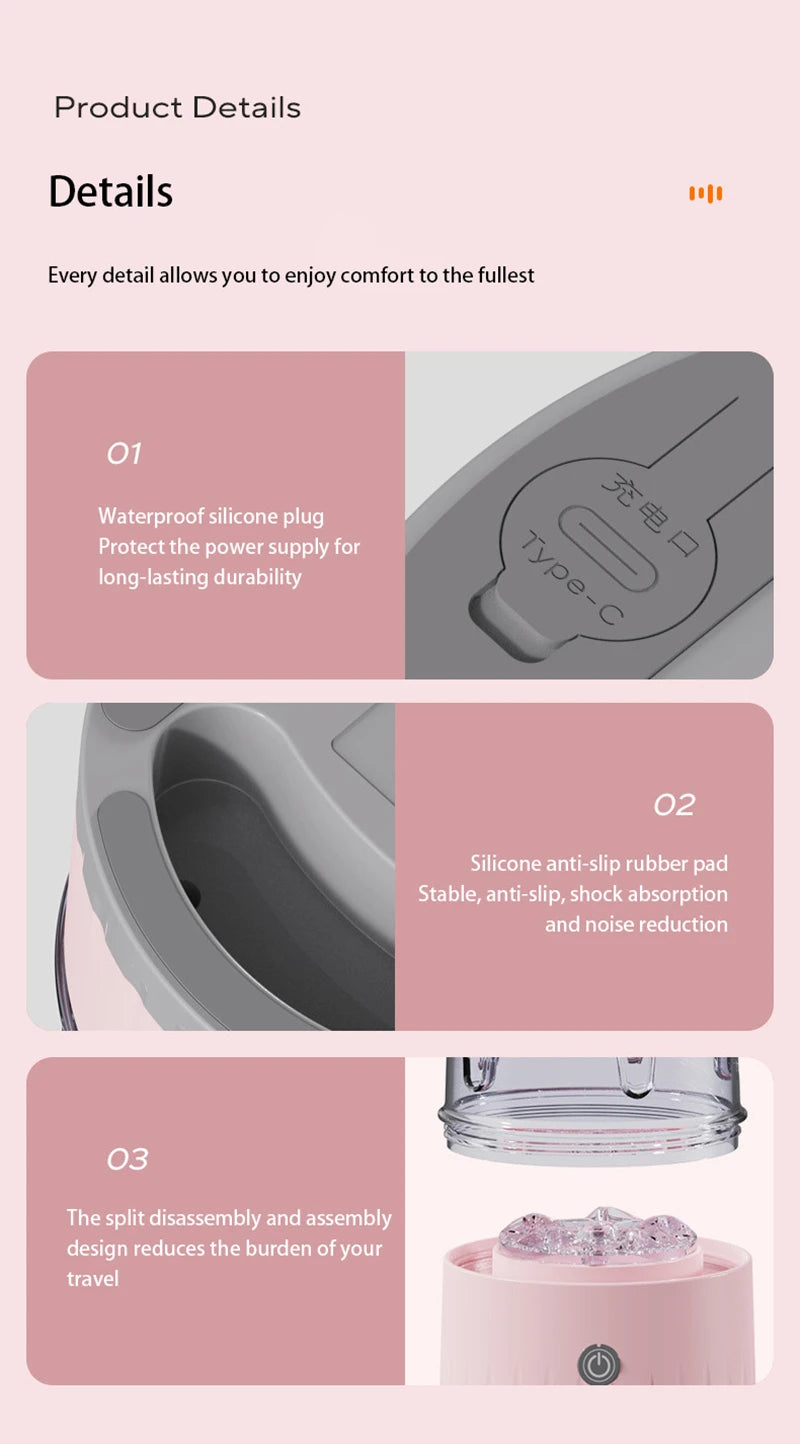 Product Details

Details

Every detail allows you to enjoy comfort to the fullest

01

Waterproof silicone plug
Protect the power supply for long-lasting durability

充电口
Type-C

02

Silicone anti-slip rubber pad
Stable, anti-slip, shock absorption and noise reduction

03

The split disassembly and assembly design reduces the burden of your travel